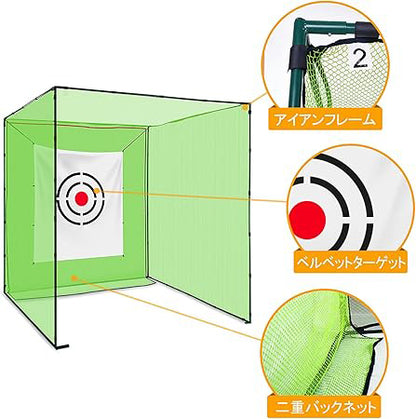 2

アイアンフレーム

ベルベットターゲット

二重バックネット