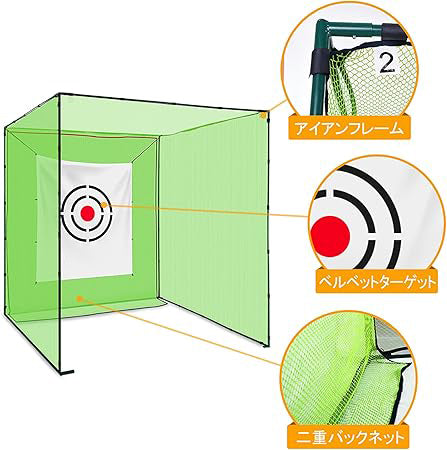 2

アイアンフレーム

ベルベットターゲット

二重バックネット