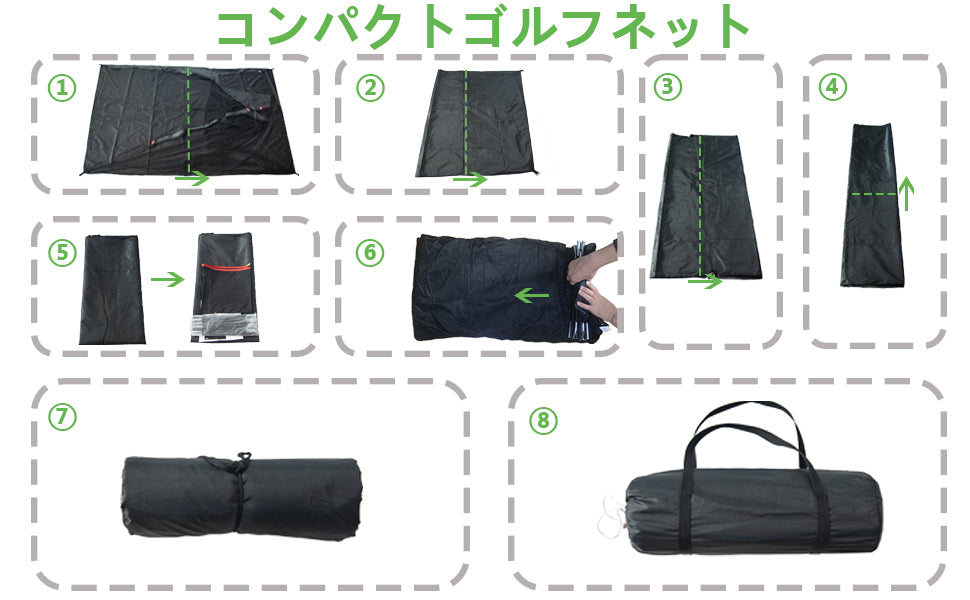 コンパクトゴルフネット

①

②

③

④

⑤

⑥

⑦

⑧