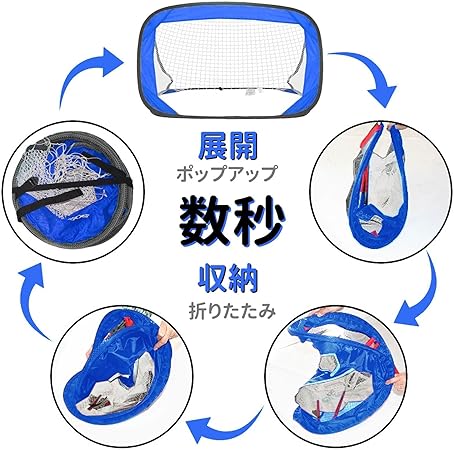 展開
ポップアップ
数秒
収納
折りたたみ